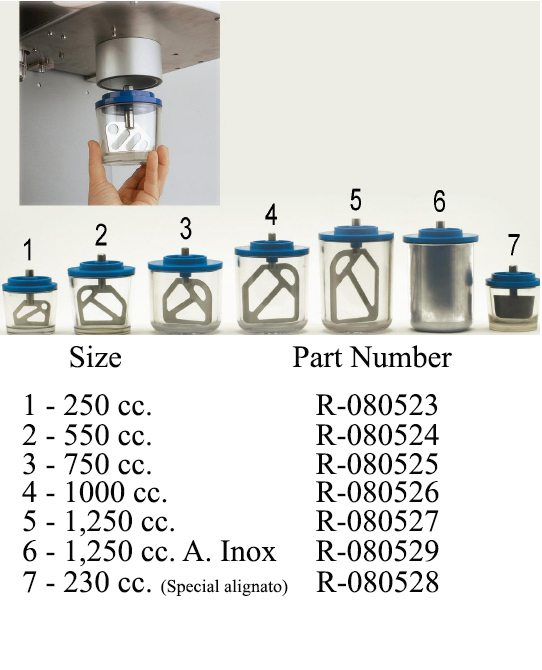 1 2 3 4 5 6 7

| Size | Part Number |
|---|---|
| 1 - 250 cc. | R-080523 |
| 2 - 550 cc. | R-080524 |
| 3 - 750 cc. | R-080525 |
| 4 - 1000 cc. | R-080526 |
| 5 - 1,250 cc. | R-080527 |
| 6 - 1,250 cc. A. Inox | R-080529 |
| 7 - 230 cc. (Special alignato) | R-080528 |